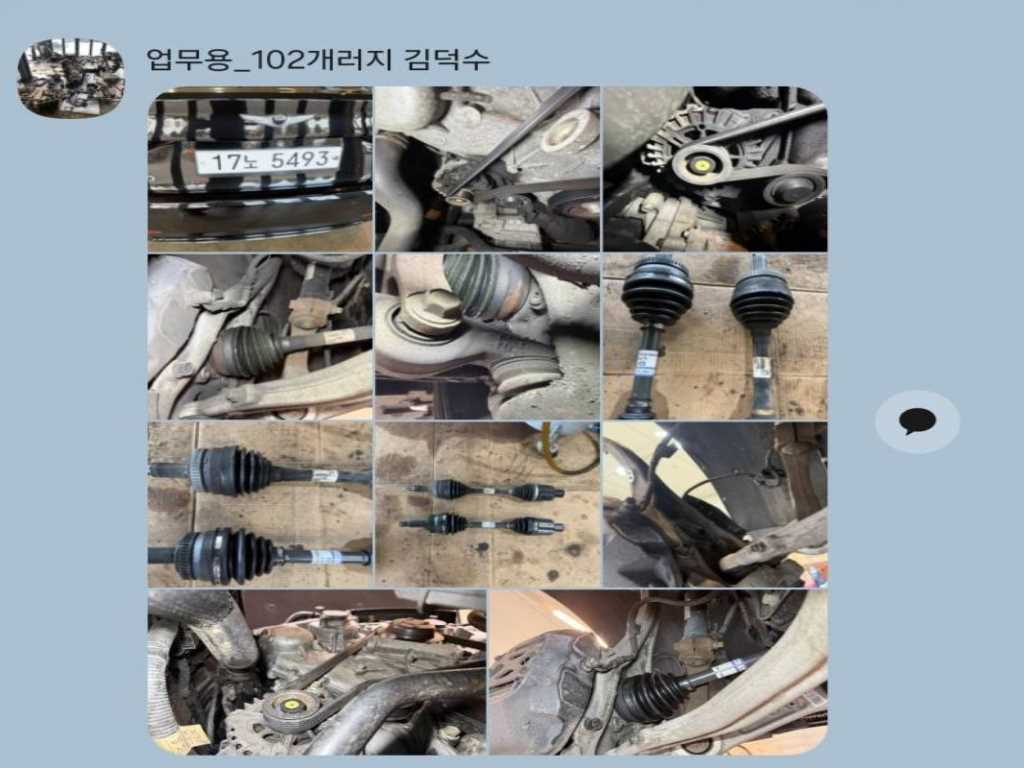 업무용_102개러지 김덕수

17노 5493